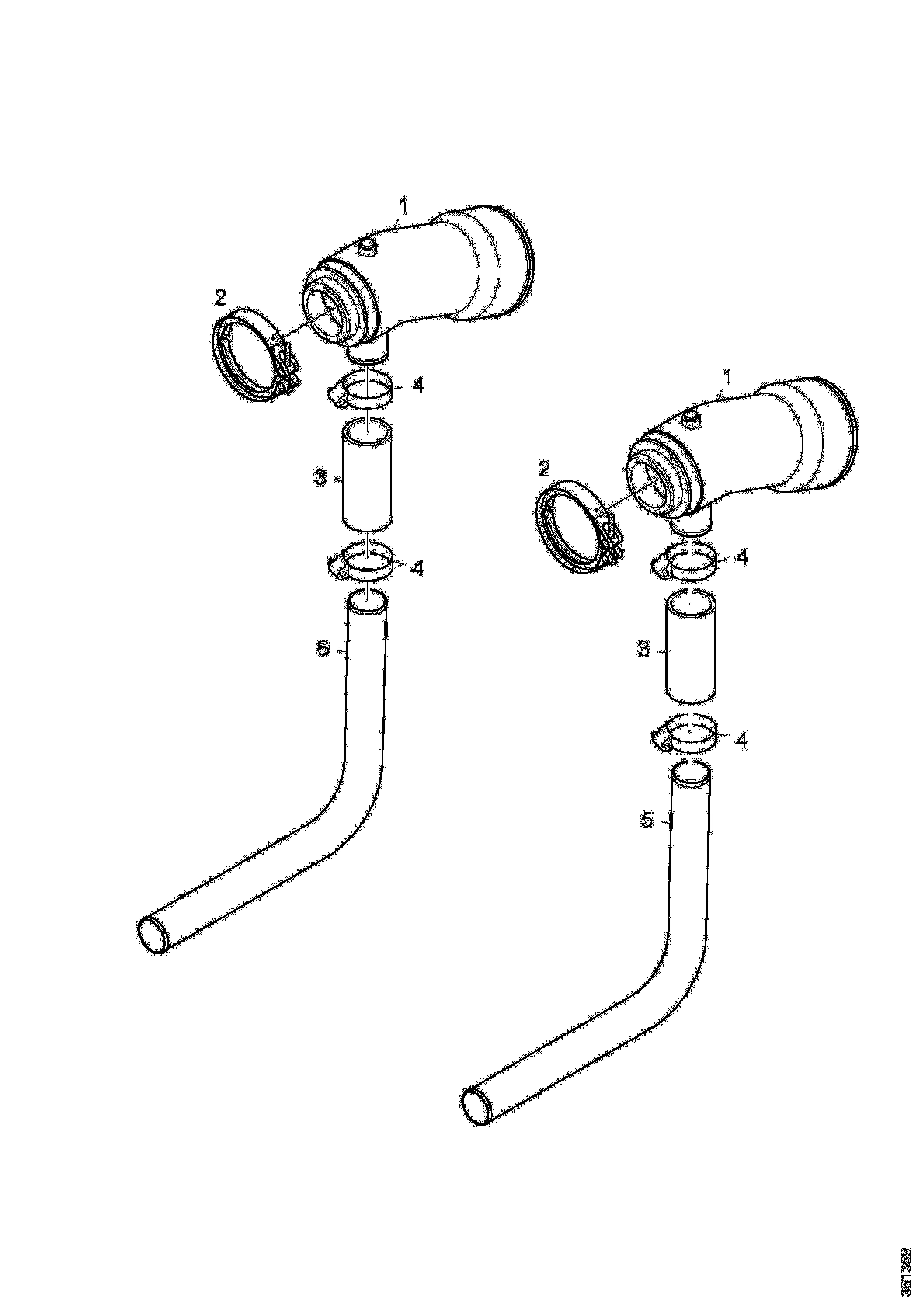 1
2
4
3
4
6
1
2
4
3
4
5
361359