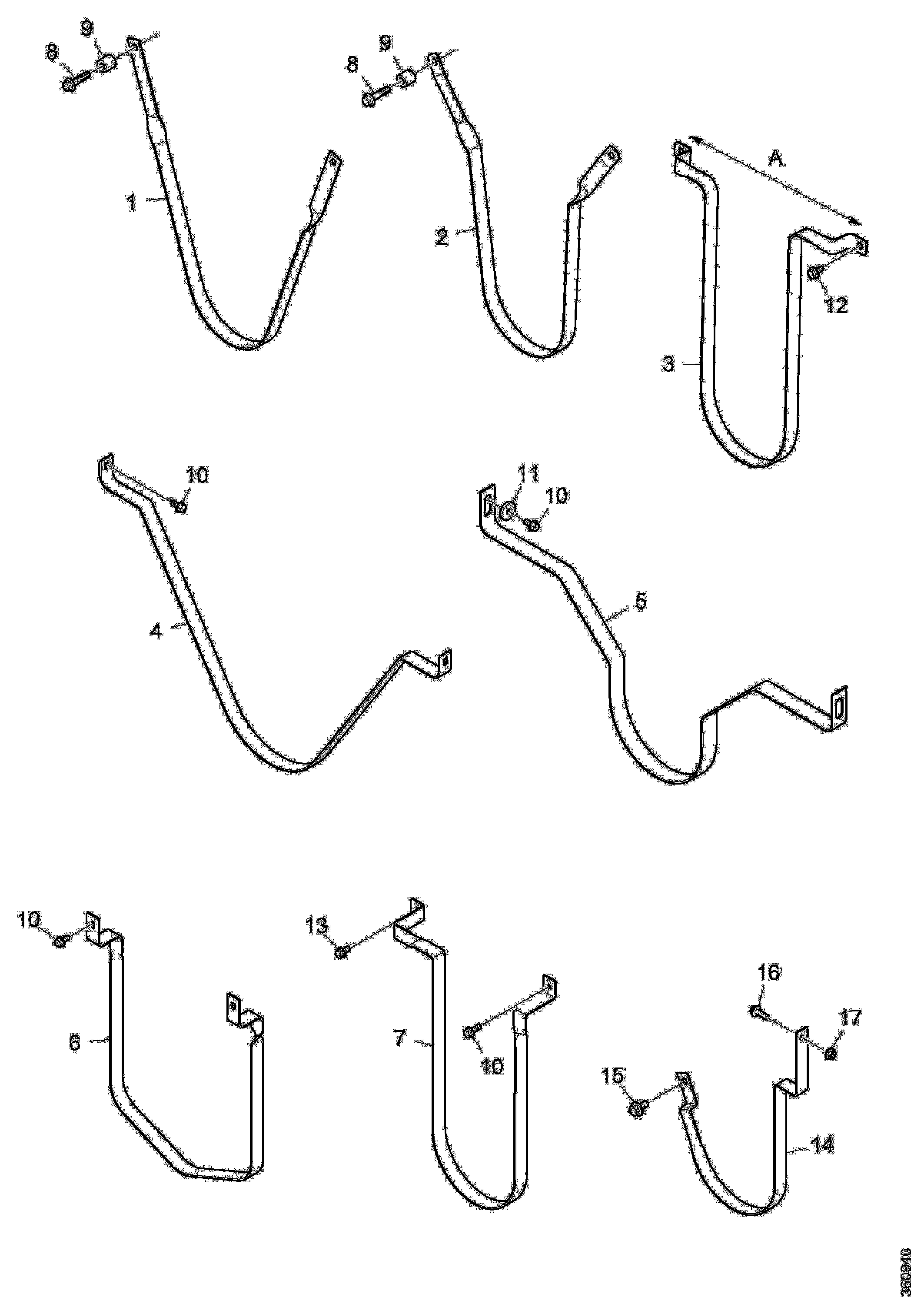 8 9 1
8 9 2
A 12 3
10 4
11 10 5
10 6
13 7 10
16 17 15 14
360940