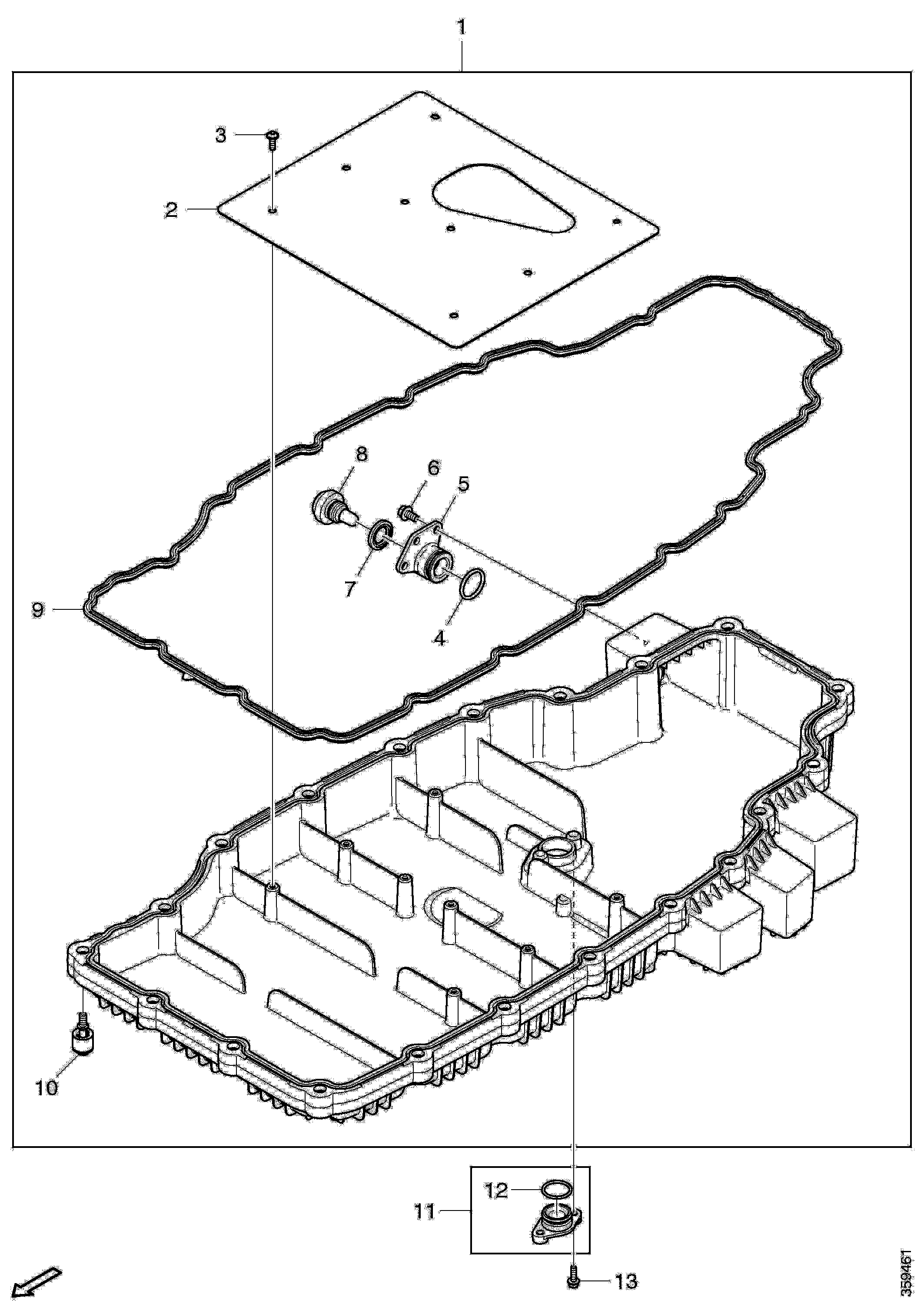 1
3
2
8
6
5
7
4
9
10
12
11
13
359461