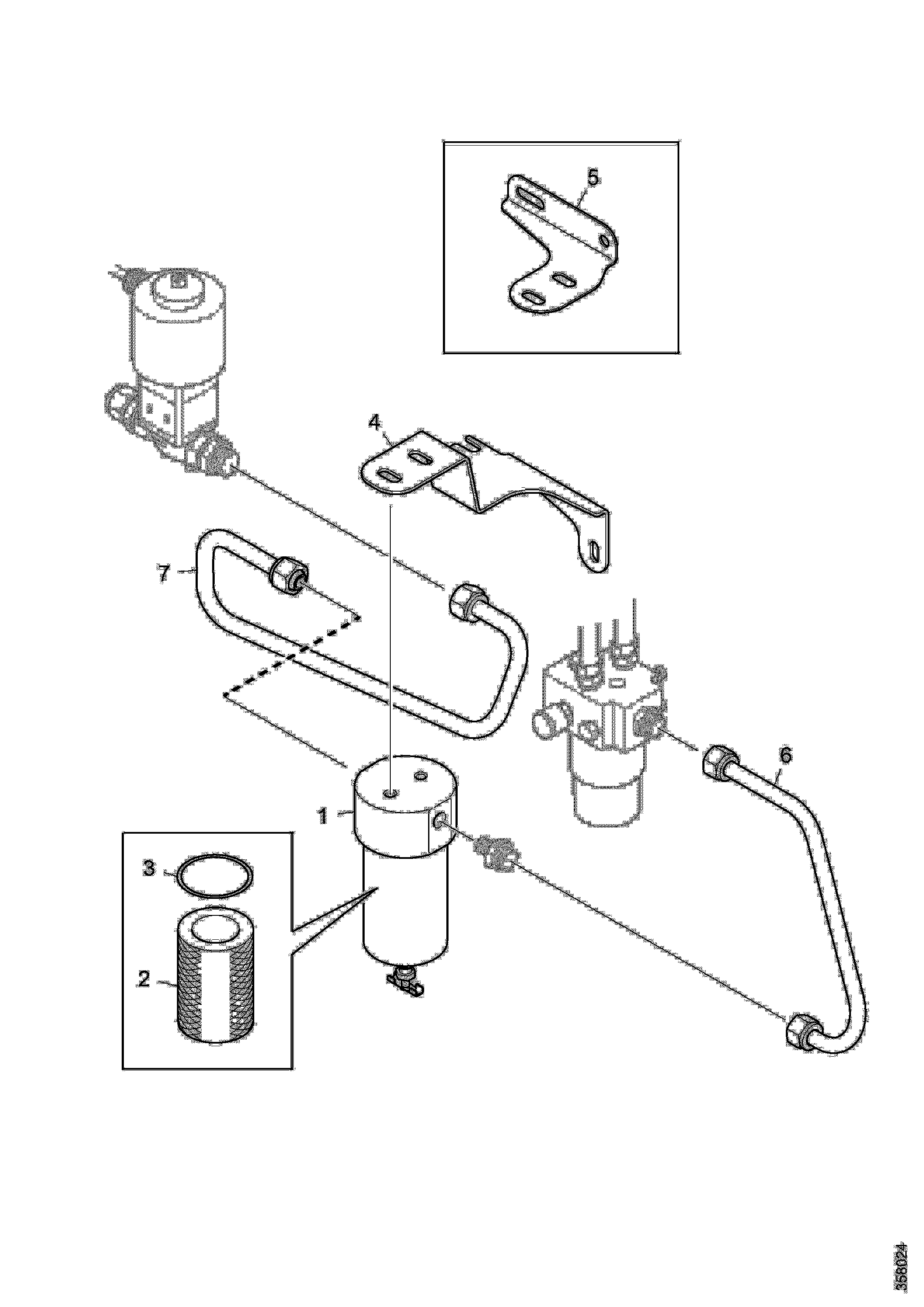 5

4

7

6

1

3

2

358024