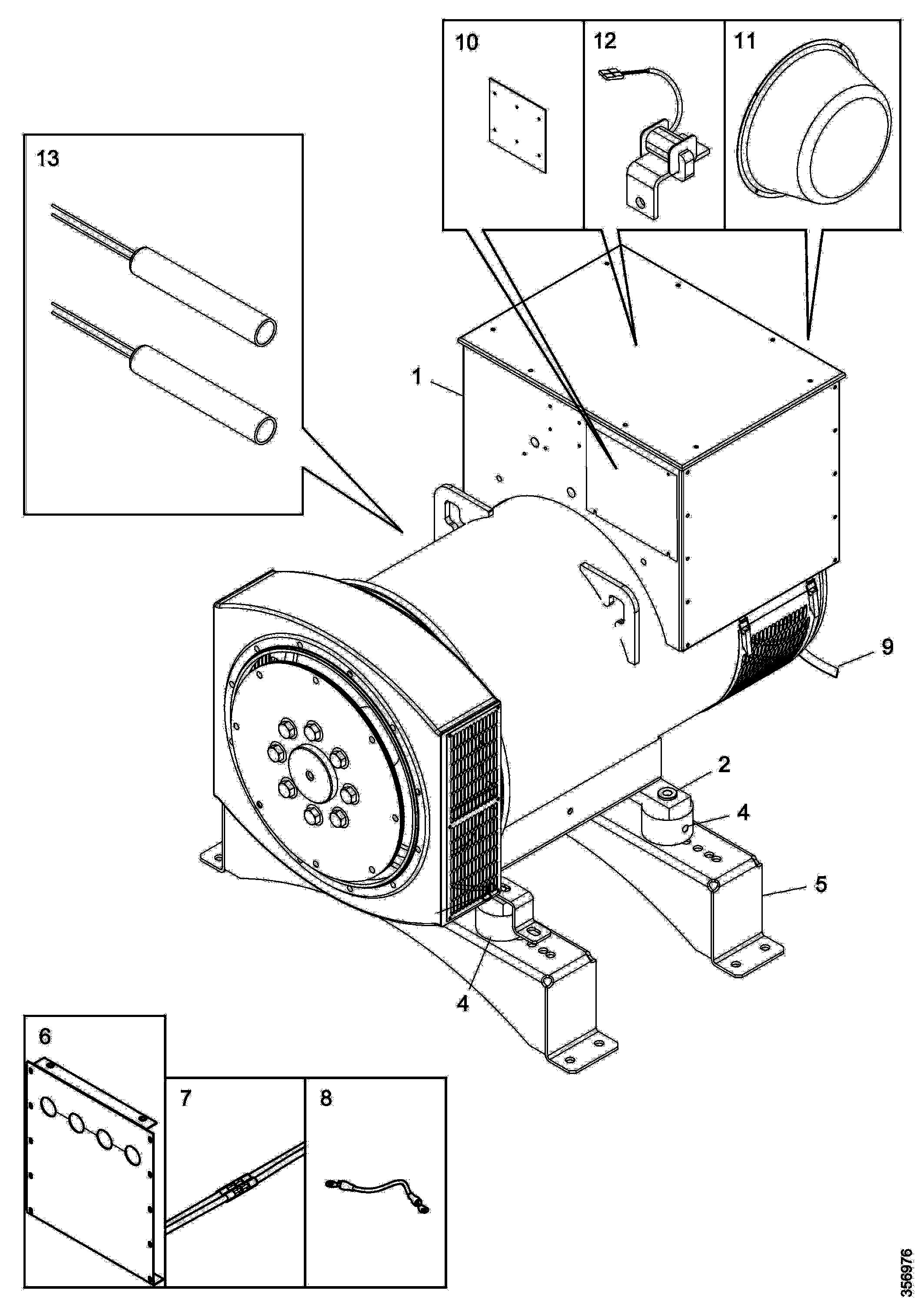 10
12
11
13
1
9
2
4
5
4
6
7
8
356976